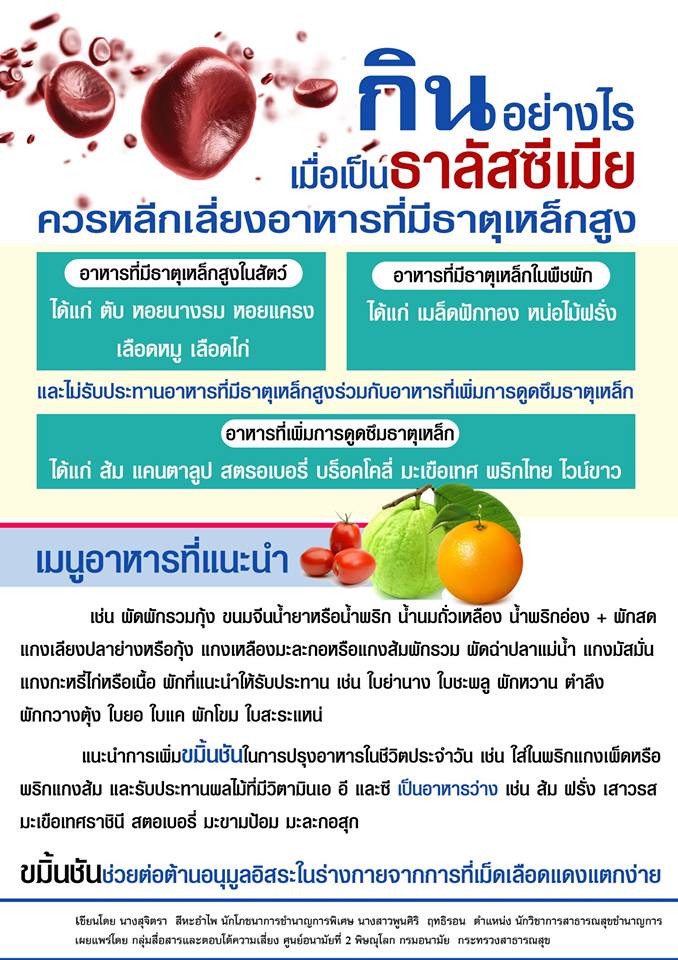 กินอย่างไร
เมื่อเป็นธาลัสซีเมีย
ควรหลีกเลี่ยงอาหารที่มีธาตุเหล็กสูง

อาหารที่มีธาตุเหล็กสูงในสัตว์
ได้แก่ ตับ หอยนางรม หอยแครง เลือดหมู เลือดไก่

อาหารที่มีธาตุเหล็กในพืชผัก
ได้แก่ เมล็ดฟักทอง หน่อไม้ฝรั่ง

และไม่รับประทานอาหารที่มีธาตุเหล็กสูงร่วมกับอาหารที่เพิ่มการดูดซึมธาตุเหล็ก

อาหารที่เพิ่มการดูดซึมธาตุเหล็ก
ได้แก่ ส้ม แคนตาลูป สตรอเบอรี่ บร็อคโคลี่ มะเขือเทศ พริกไทย ไวน์ขาว

เมนูอาหารที่แนะนำ

เช่น ผัดผักรวมกุ้ง ขนมจีนน้ำยาหรือน้ำพริก น้ำนมถั่วเหลือง น้ำพริกอ่อง + ผักสด แกงเลียงปลาย่างหรือกุ้ง แกงเหลืองมะละกอหรือแกงส้มผักรวม ผัดฉ่าปลาแม่น้ำ แกงมัสมั่น แกงกะหรี่ไก่หรือเนื้อ ผักที่แนะนำให้รับประทาน เช่น ใบย่านาง ใบชะพลู ผักหวาน ตำลึง ผักกวางตุ้ง ใบยอ ใบแค ผักโขม ใบสะระแหน่

แนะนำการเพิ่มขมิ้นชันในการปรุงอาหารในชีวิตประจำวัน เช่น ใส่ในพริกแกงเผ็ดหรือพริกแกงส้ม และรับประทานผลไม้ที่มีวิตามินเอ อี และซี เป็นอาหารว่าง เช่น ส้ม ฝรั่ง เสาวรส มะเขือเทศราชินี สตอเบอรี่ มะขามป้อม มะละกอสุก

ขมิ้นชันช่วยต่อต้านอนุมูลอิสระในร่างกายจากการที่เม็ดเลือดแดงแตกง่าย

เขียนโดย นางสุจิตรา สีหะอำไพ นักโภชนาการชำนาญการพิเศษ นางสาวพูนศิริ ฤทธิรอน ตำแหน่ง นักวิชาการสาธารณสุขชำนาญการ
เผยแพร่โดย กลุ่มสื่อสารและตอบโต้ความเสี่ยง ศูนย์อนามัยที่ 2 พิษณุโลก กรมอนามัย กระทรวงสาธารณสุข