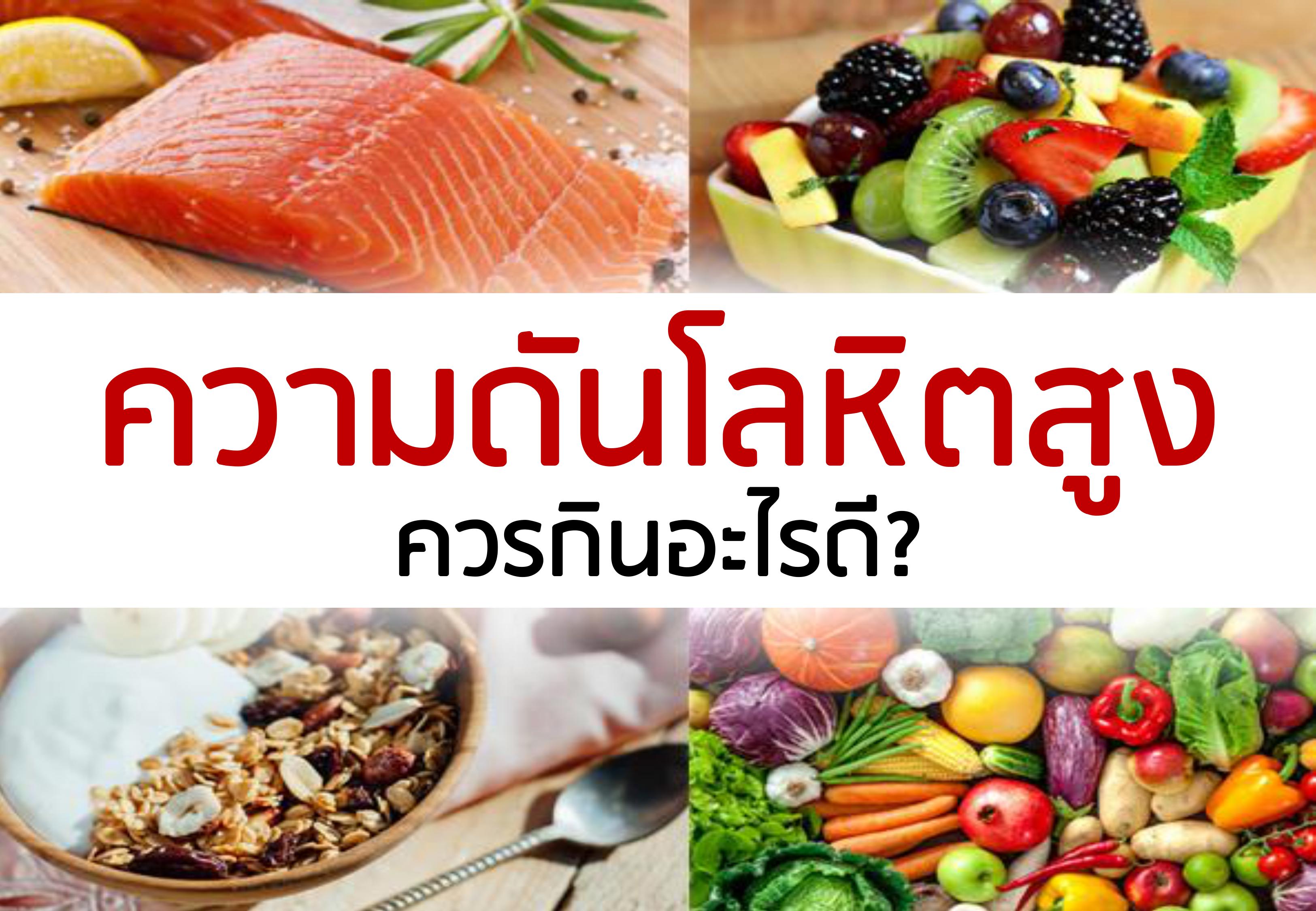 ความดันโลหิตสูง
ควรกินอะไรดี?