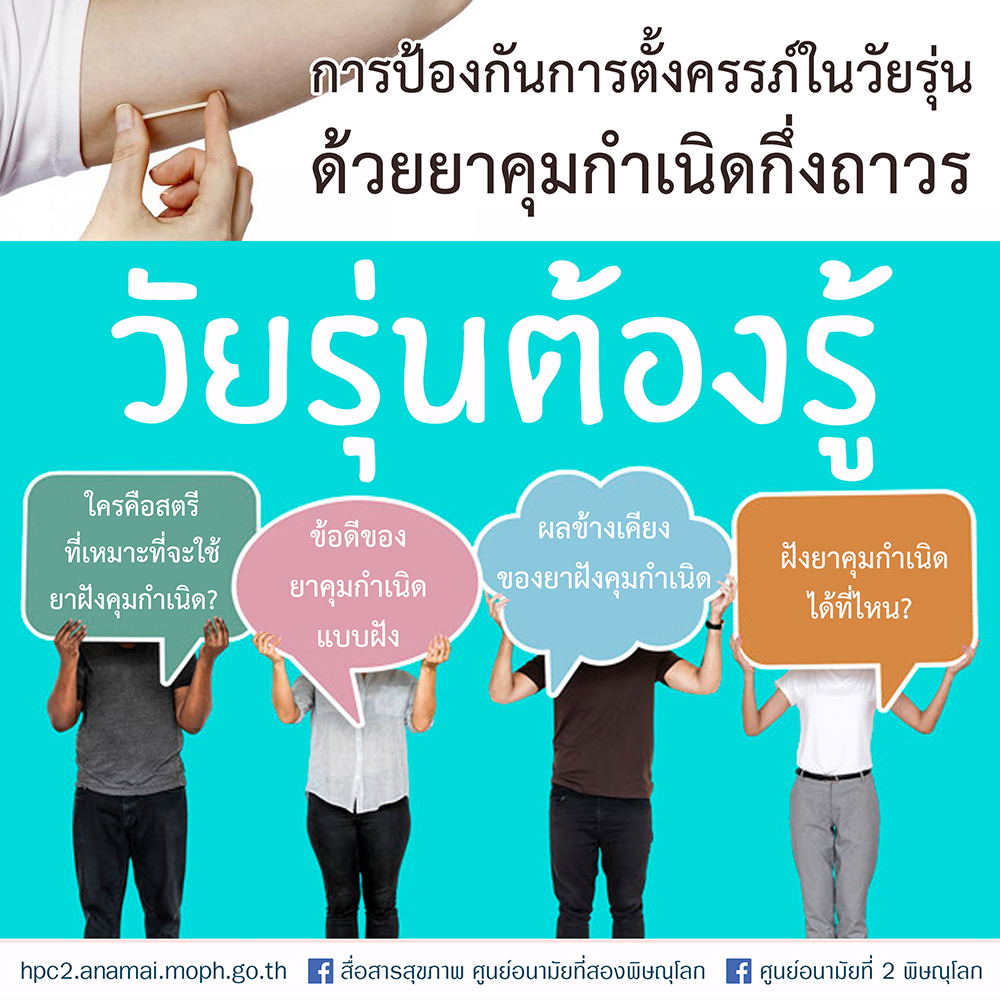 การป้องกันการตั้งครรภ์ในวัยรุ่น
ด้วยยาคุมกำเนิดกึ่งถาวร

วัยรุ่นต้องรู้

ใครคือสตรี
ที่เหมาะที่จะใช้
ยาฝังคุมกำเนิด?

ข้อดีของ
ยาคุมกำเนิด
แบบฝัง

ผลข้างเคียง
ของยาฝังคุมกำเนิด

ฝังยาคุมกำเนิด
ได้ที่ไหน?

hpc2.anamai.moph.go.th สื่อสารสุขภาพ ศูนย์อนามัยที่สองพิษณุโลก ศูนย์อนามัยที่ 2 พิษณุโลก